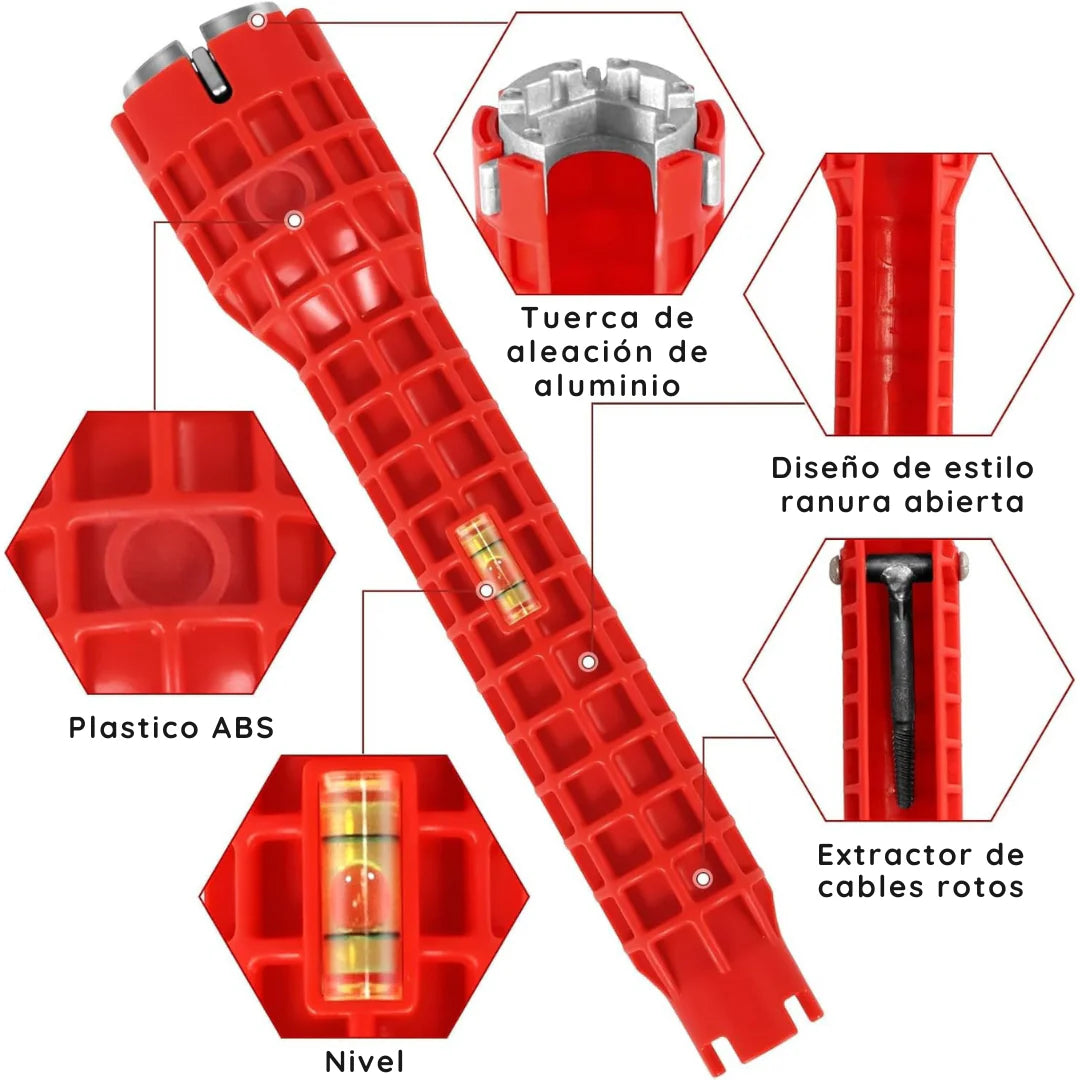 Tuerca de aleación de aluminio

Diseño de estilo ranura abierta

Plastico ABS

Extractor de cables rotos

Nivel