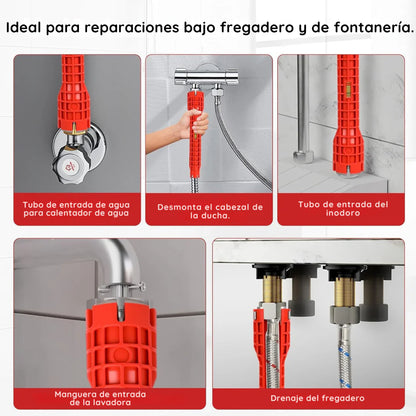 Ideal para reparaciones bajo fregadero y de fontanería.

Tubo de entrada de agua para calentador de agua

Desmonta el cabezal de la ducha.

Tubo de entrada del inodoro

Manguera de entrada de la lavadora

Drenaje del fregadero