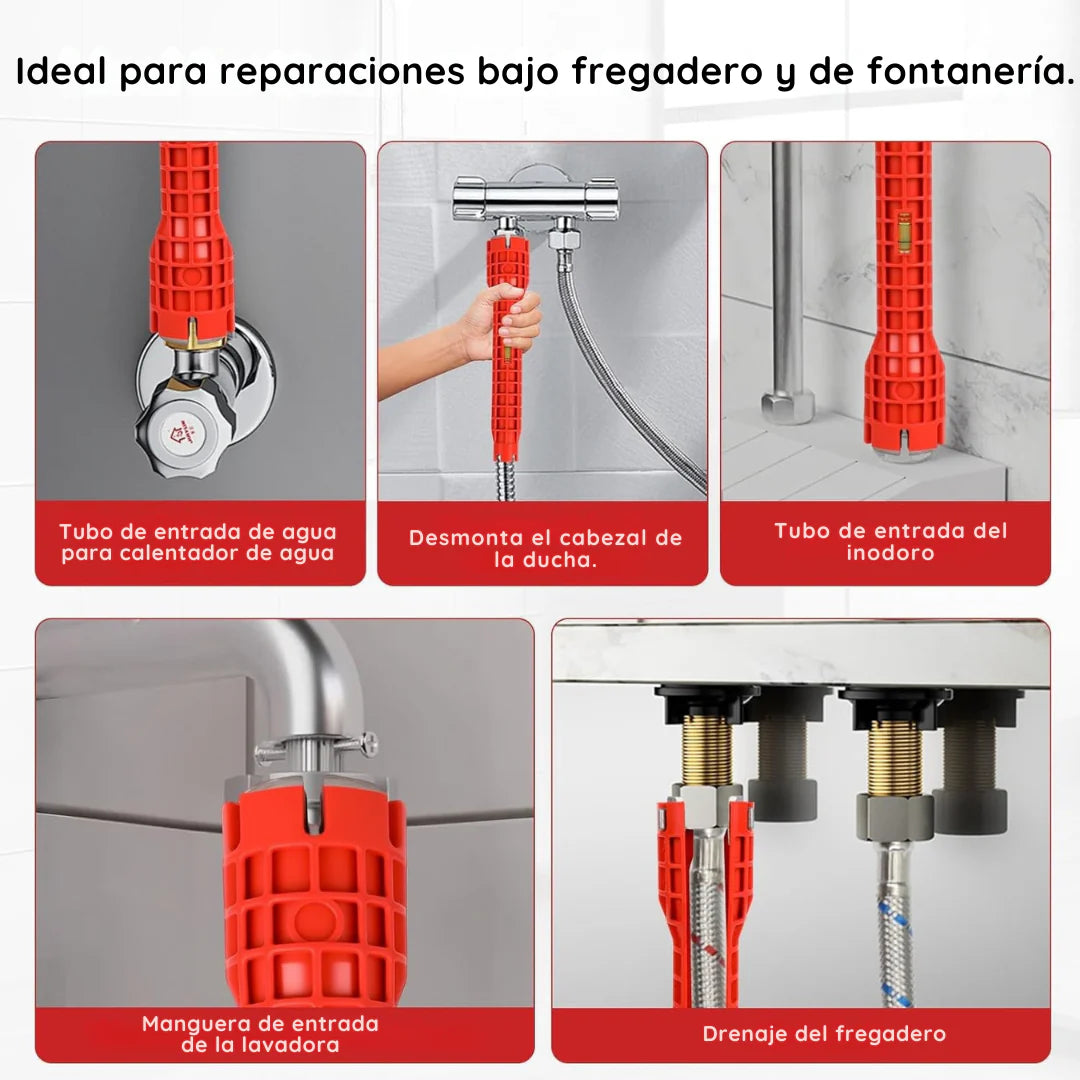 Ideal para reparaciones bajo fregadero y de fontanería.

Tubo de entrada de agua para calentador de agua

Desmonta el cabezal de la ducha.

Tubo de entrada del inodoro

Manguera de entrada de la lavadora

Drenaje del fregadero